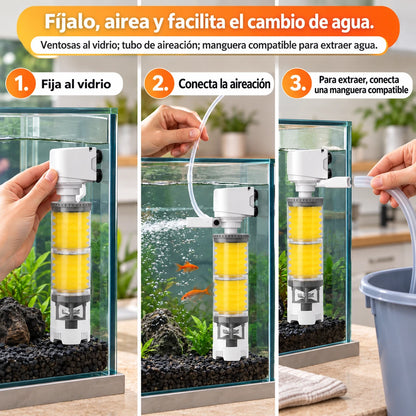 Fíjalo, airea y facilita el cambio de agua.

Ventosas al vidrio; tubo de aireación; manguera compatible para extraer agua.

1. Fija al vidrio

2. Conecta la aireación

3. Para extraer, conecta una manguera compatible