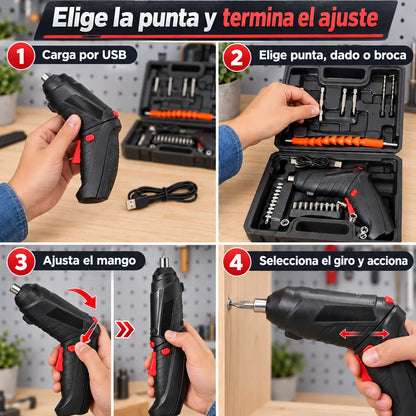 Elige la punta y termina el ajuste

1 Carga por USB

2 Elige punta, dado o broca

3 Ajusta el mango

4 Selecciona el giro y acciona